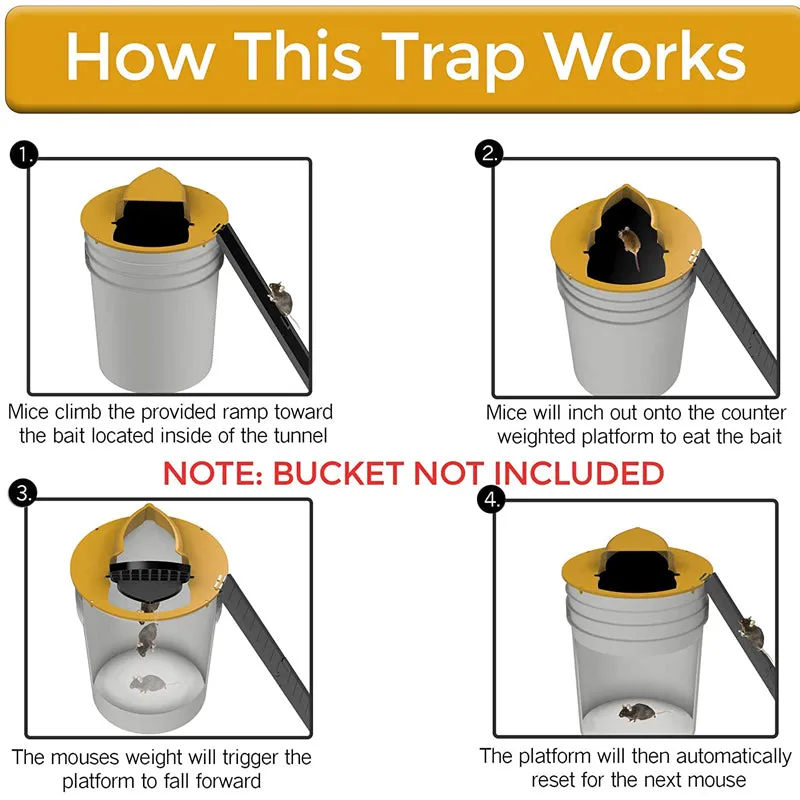 How This Trap Works

1.

Mice climb the provided ramp toward the bait located inside of the tunnel

2.

Mice will inch out onto the counter weighted platform to eat the bait

NOTE: BUCKET NOT INCLUDED

3.

The mouses weight will trigger the platform to fall forward

4.

The platform will then automatically reset for the next mouse